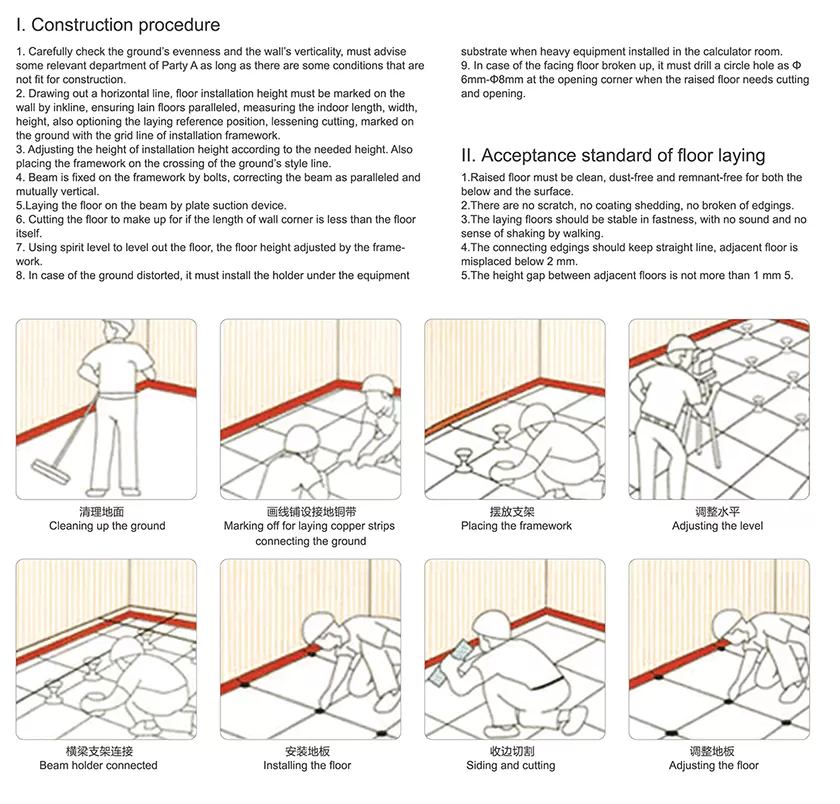 I. Construction procedure

1. Carefully check the ground's evenness and the wall's verticality, must advise some relevant department of Party A as long as there are some conditions that are not fit for construction.
2. Drawing out a horizontal line, floor installation height must be marked on the wall by inkline, ensuring lain floors paralleled, measuring the indoor length, width, height, also optioning the laying reference position, lessening cutting, marked on the ground with the grid line of installation framework.
3. Adjusting the height of installation height according to the needed height. Also placing the framework on the crossing of the ground's style line.
4. Beam is fixed on the framework by bolts, correcting the beam as paralleled and mutually vertical.
5.Laying the floor on the beam by plate suction device.
6. Cutting the floor to make up for if the length of wall corner is less than the floor itself.
7. Using spirit level to level out the floor, the floor height adjusted by the framework.
8. In case of the ground distorted, it must install the holder under the equipment substrate when heavy equipment installed in the calculator room.
9. In case of the facing floor broken up, it must drill a circle hole as Φ 6mm-Φ8mm at the opening corner when the raised floor needs cutting and opening.

II. Acceptance standard of floor laying

1.Raised floor must be clean, dust-free and remnant-free for both the below and the surface.
2.There are no scratch, no coating shedding, no broken of edgings.
3.The laying floors should be stable in fastness, with no sound and no sense of shaking by walking.
4.The connecting edgings should keep straight line, adjacent floor is misplaced below 2 mm.
5.The height gap between adjacent floors is not more than 1 mm 5.

清理地面
Cleaning up the ground

画线铺设接地铜带
Marking off for laying copper strips connecting the ground

摆放支架
Placing the framework

调整水平
Adjusting the level

横梁支架连接
Beam holder connected

安装地板
Installing the floor

收边切割
Siding and cutting

调整地板
Adjusting the floor